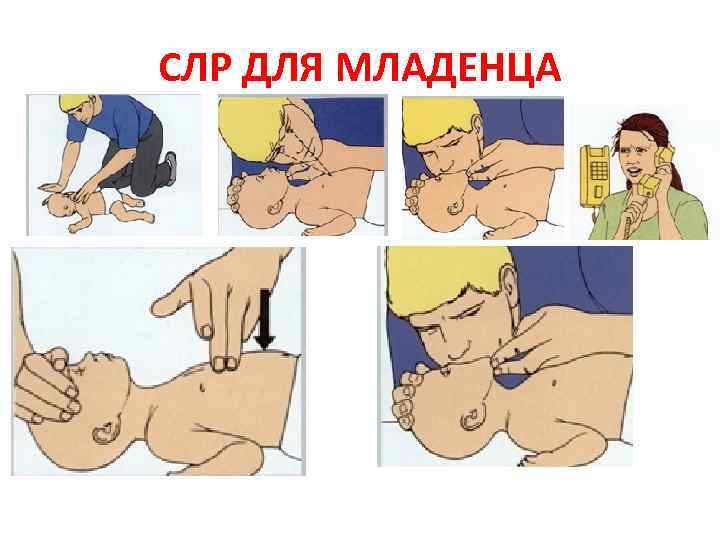 СЛР ДЛЯ МЛАДЕНЦА