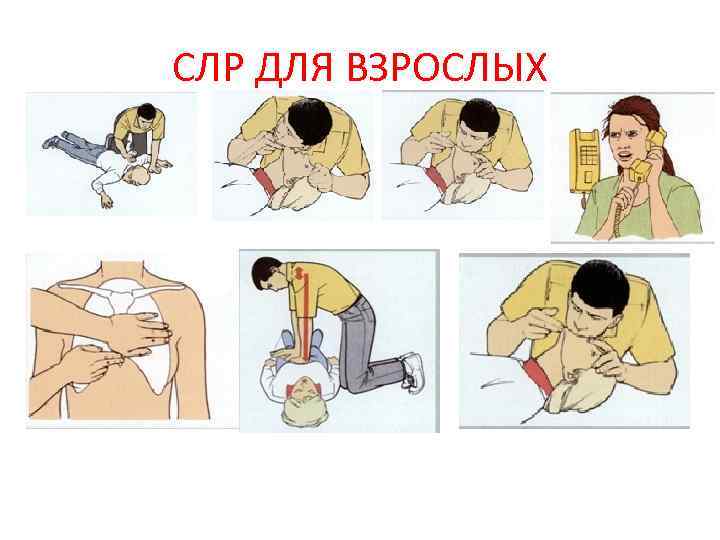 СЛР ДЛЯ ВЗРОСЛЫХ