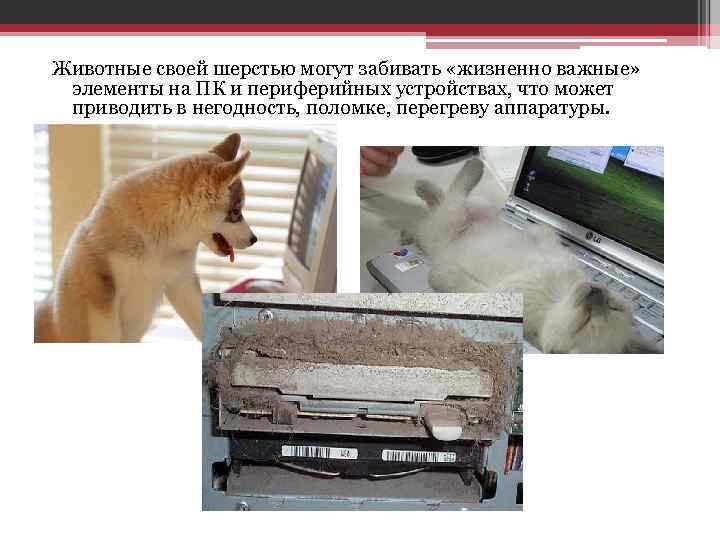 Животные своей шерстью могут забивать «жизненно важные» элементы на ПК и периферийных устройствах, что может приводить в негодность, поломке, перегреву аппаратуры.

LG