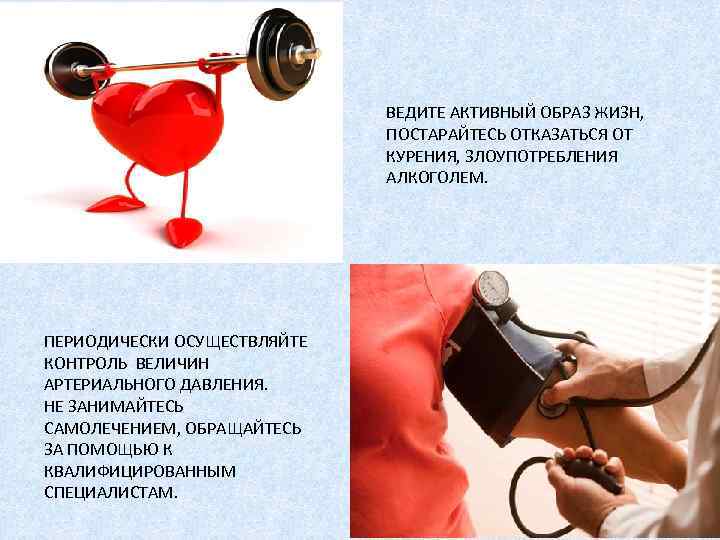 ВЕДИТЕ АКТИВНЫЙ ОБРАЗ ЖИЗН, ПОСТАРАЙТЕСЬ ОТКАЗАТЬСЯ ОТ КУРЕНИЯ, ЗЛОУПОТРЕБЛЕНИЯ АЛКОГОЛЕМ.

ПЕРИОДИЧЕСКИ ОСУЩЕСТВЛЯЙТЕ КОНТРОЛЬ ВЕЛИЧИН АРТЕРИАЛЬНОГО ДАВЛЕНИЯ.
НЕ ЗАНИМАЙТЕСЬ САМОЛЕЧЕНИЕМ, ОБРАЩАЙТЕСЬ ЗА ПОМОЩЬЮ К КВАЛИФИЦИРОВАННЫМ СПЕЦИАЛИСТАМ.