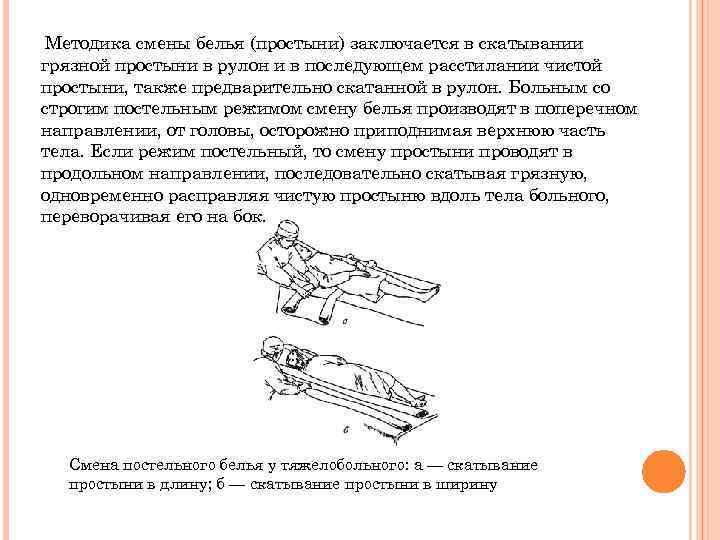 Методика смены белья (простыни) заключается в скатывании грязной простыни в рулон и в последующем расстилании чистой простыни, также предварительно скатанной в рулон. Больным со строгим постельным режимом смену белья производят в поперечном направлении, от головы, осторожно приподнимая верхнюю часть тела. Если режим постельный, то смену простыни проводят в продольном направлении, последовательно скатывая грязную, одновременно расправляя чистую простыню вдоль тела больного, переворачивая его на бок.

а

б

Смена постельного белья у тяжелобольного: а — скатывание простыни в длину; б — скатывание простыни в ширину