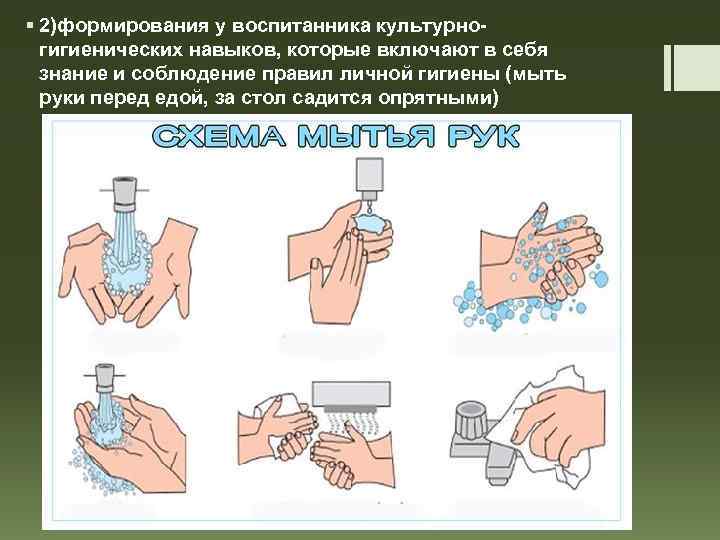 ▪ 2)формирования у воспитанника культурно-гигиенических навыков, которые включают в себя знание и соблюдение правил личной гигиены (мыть руки перед едой, за стол садится опрятными)

СХЕМА МЫТЬЯ РУК