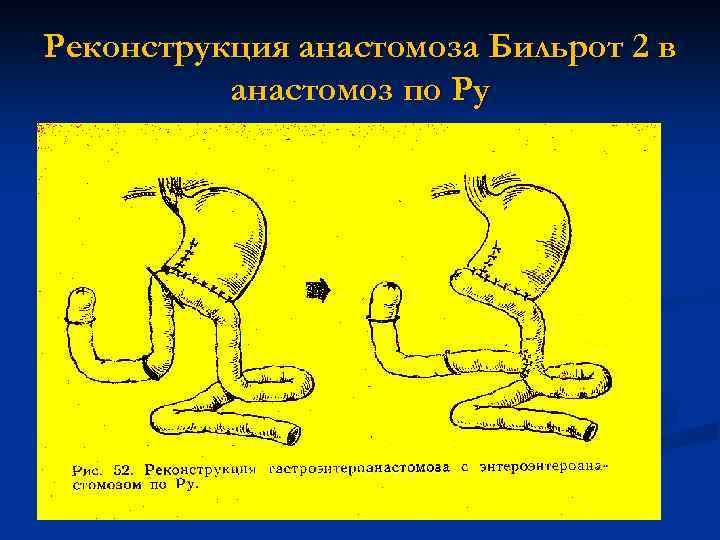 Реконструкция анастомоза Бильрот 2 в анастомоз по Ру

Рис. 52. Реконструкция гастроэнтероанастомоза с энтероэнтероанастомозом по Ру.