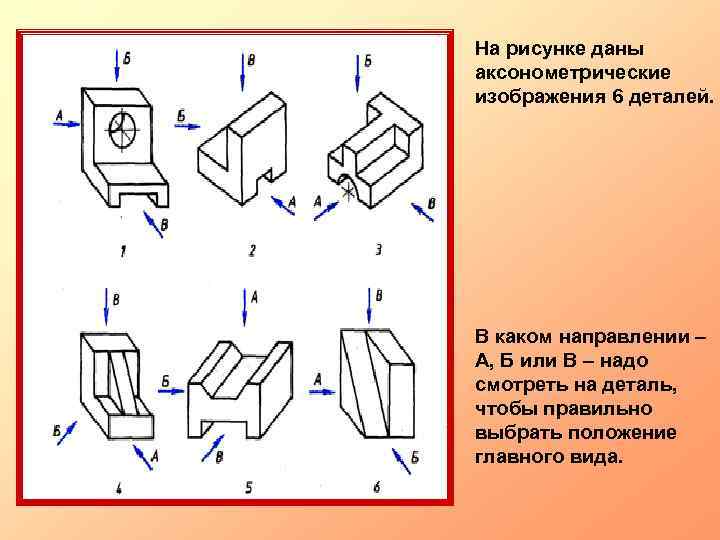 Б
А
В
1

В
Б
А
2

Б
А
В
3

В
Б
А
4

А
Б
В
5

В
А
Б
6

На рисунке даны аксонометрические изображения 6 деталей.

В каком направлении – А, Б или В – надо смотреть на деталь, чтобы правильно выбрать положение главного вида.