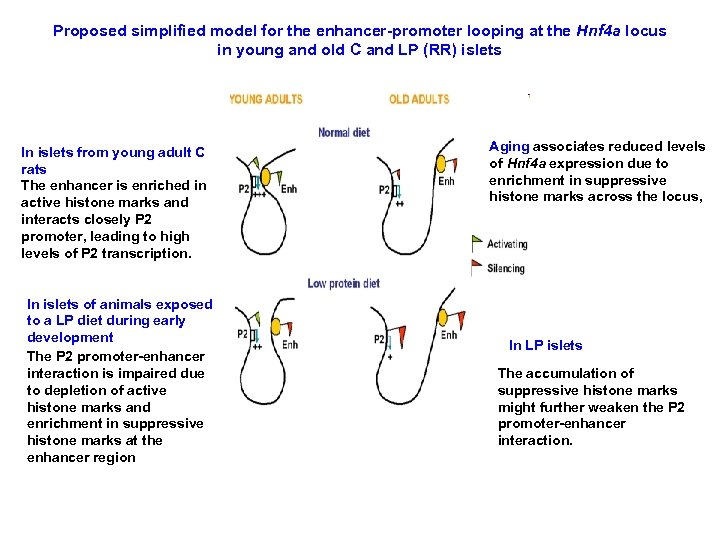 Proposed simplified model for the enhancer-promoter looping at the Hnf4a locus in young and old C and LP (RR) islets

YOUNG ADULTS

OLD ADULTS

Normal diet

In islets from young adult C rats

The enhancer is enriched in active histone marks and interacts closely P2 promoter, leading to high levels of P2 transcription.

P2

+++

Enh

P2

++

Enh

Aging associates reduced levels of Hnf4a expression due to enrichment in suppressive histone marks across the locus,

Activating

Silencing

Low protein diet

In islets of animals exposed to a LP diet during early development

The P2 promoter-enhancer interaction is impaired due to depletion of active histone marks and enrichment in suppressive histone marks at the enhancer region

P2

++

Enh

P2

+

Enh

In LP islets

The accumulation of suppressive histone marks might further weaken the P2 promoter-enhancer interaction.