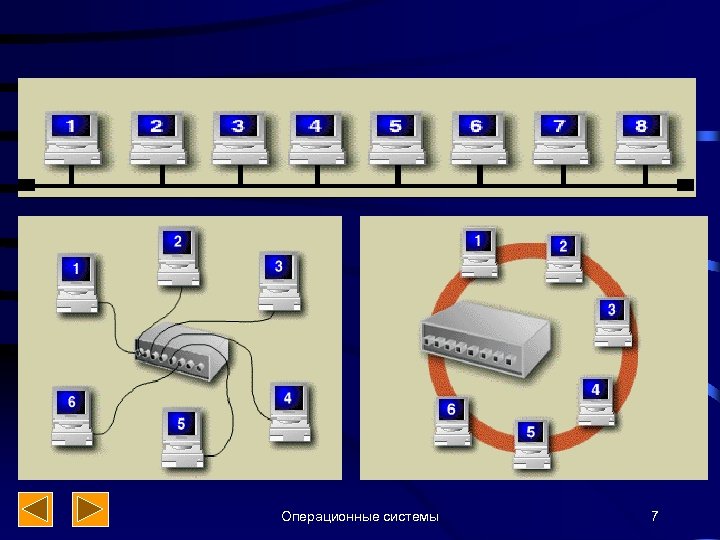 1 2 3 4 5 6 7 8

1 2 3 4 5 6

1 2 3 4 5 6

Операционные системы

7