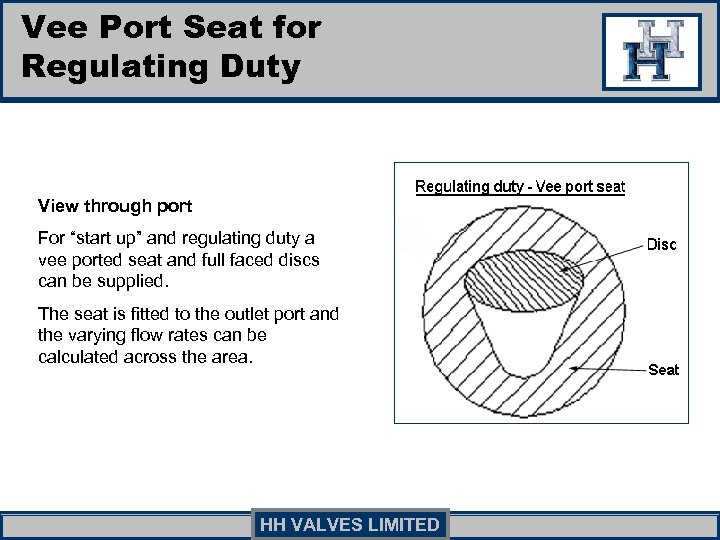 Vee Port Seat for Regulating Duty

HH

View through port

For “start up” and regulating duty a vee ported seat and full faced discs can be supplied.

The seat is fitted to the outlet port and the varying flow rates can be calculated across the area.

Regulating duty - Vee port seat

Disc

Seat

HH VALVES LIMITED