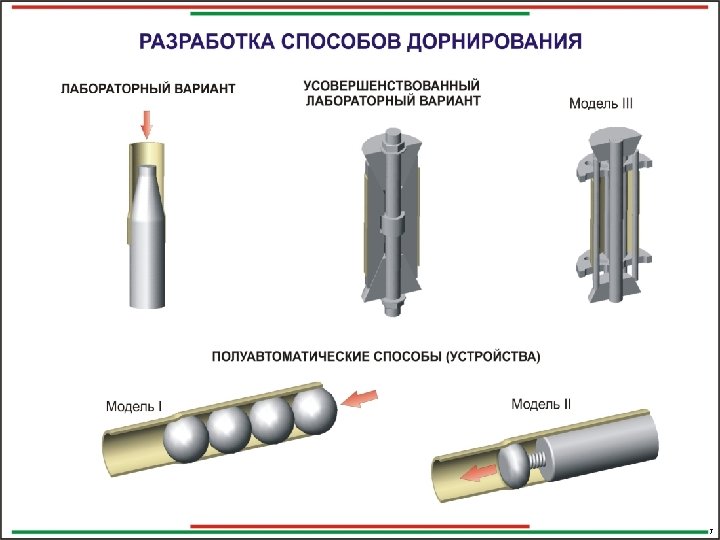 РАЗРАБОТКА СПОСОБОВ ДОРНИРОВАНИЯ

ЛАБОРАТОРНЫЙ ВАРИАНТ

УСОВЕРШЕНСТВОВАННЫЙ ЛАБОРАТОРНЫЙ ВАРИАНТ

Модель III

ПОЛУАВТОМАТИЧЕСКИЕ СПОСОБЫ (УСТРОЙСТВА)

Модель I

Модель II

7