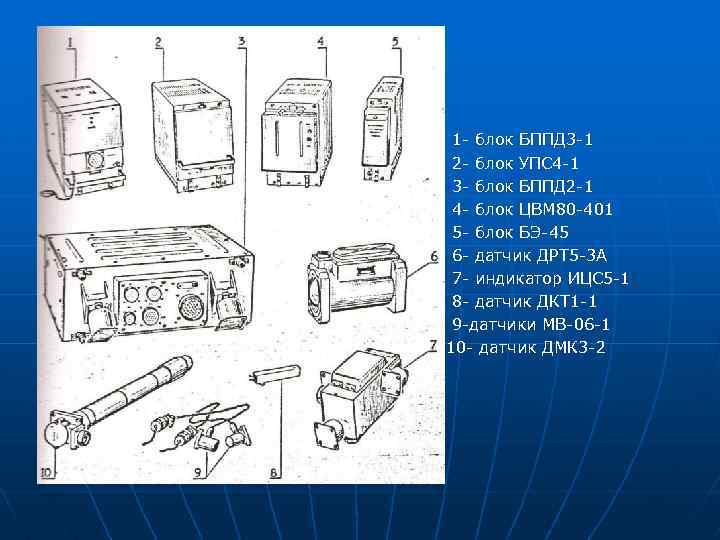 1
2
3
4
5
6
7
10
9
8

1- блок БППД3-1
2- блок УПС4-1
3- блок БППД2-1
4- блок ЦВМ80-401
5- блок БЭ-45
6- датчик ДРТ5-3А
7- индикатор ИЦС5-1
8- датчик ДКТ1-1
9-датчики МВ-06-1
10- датчик ДМК3-2