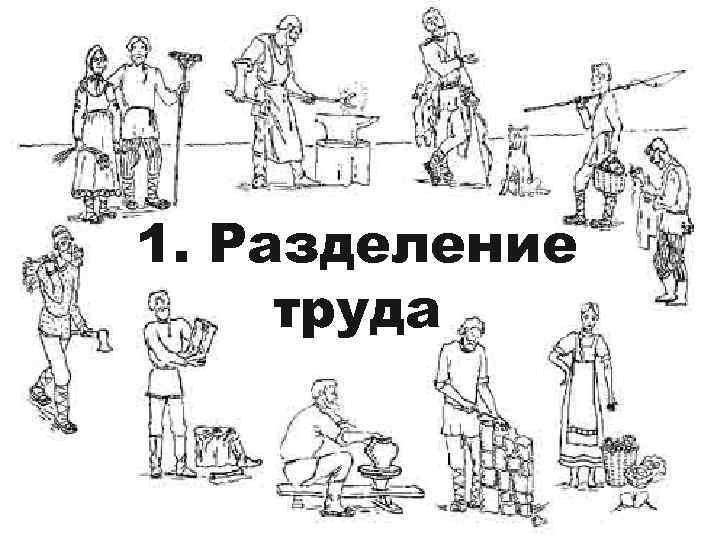 1. Разделение труда