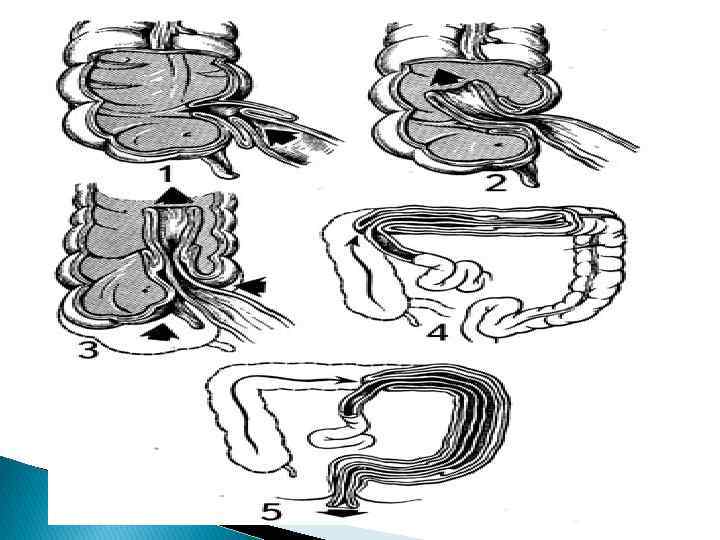 1

2

3

4

5