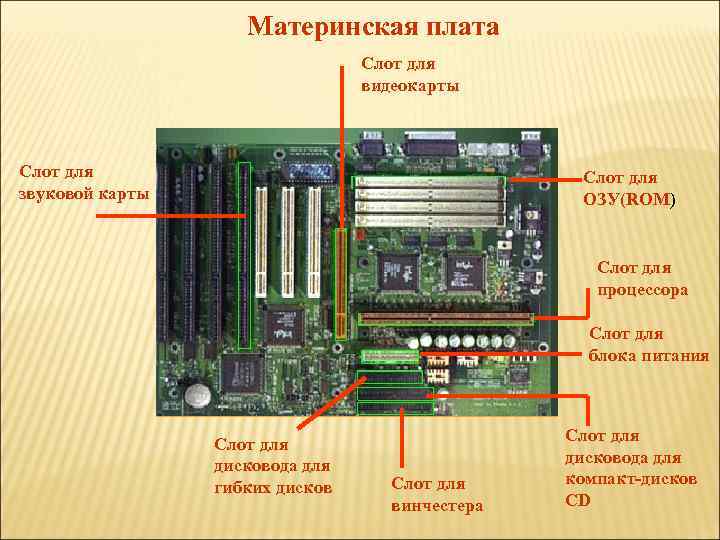 Материнская плата

Слот для видеокарты

Слот для звуковой карты

Слот для ОЗУ(ROM)

Слот для процессора

Слот для блока питания

Слот для дисковода для гибких дисков

Слот для винчестера

Слот для дисковода для компакт-дисков CD