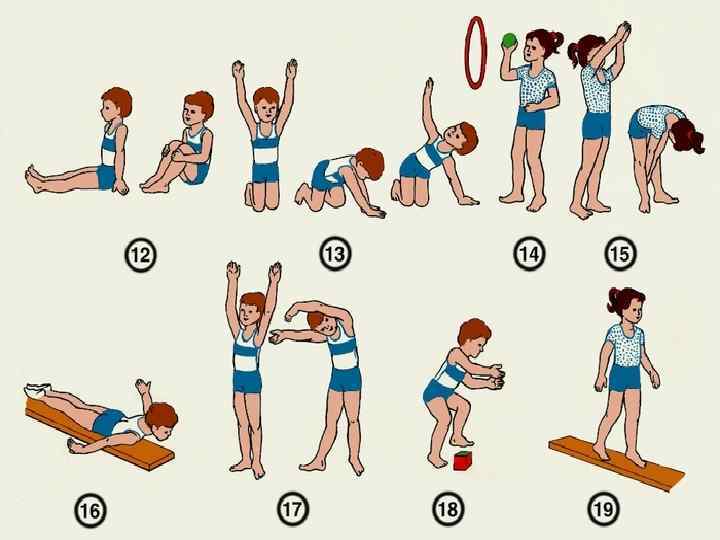 12
13
14
15
16
17
18
19