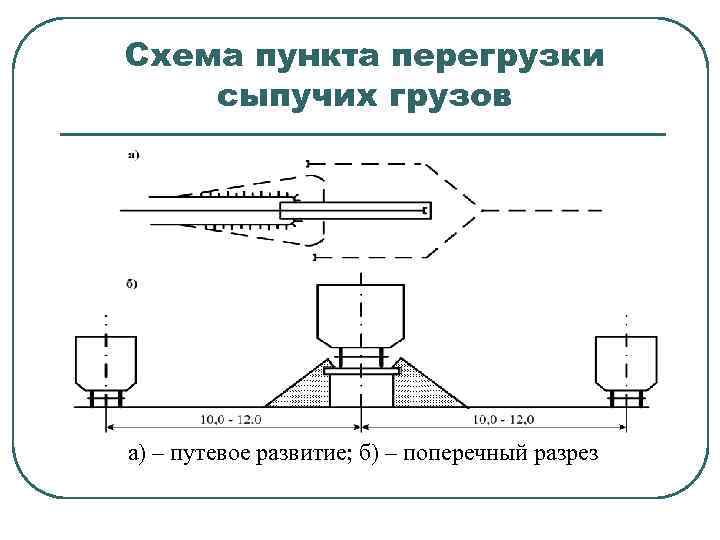 Схема пункта перегрузки сыпучих грузов

а)

б)

10,0 - 12,0

10,0 - 12,0

а) – путевое развитие; б) – поперечный разрез