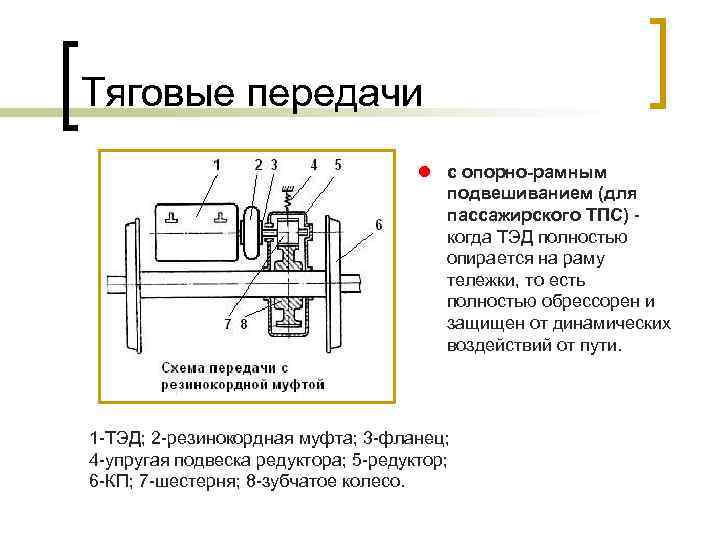 Тяговые передачи

1 2 3 4 5 6 7 8

Схема передачи с резинокордной муфтой

с опорно-рамным подвешиванием (для пассажирского ТПС) - когда ТЭД полностью опирается на раму тележки, то есть полностью обрессорен и защищен от динамических воздействий от пути.

1-ТЭД; 2-резинокордная муфта; 3-фланец; 4-упругая подвеска редуктора; 5-редуктор; 6-КП; 7-шестерня; 8-зубчатое колесо.