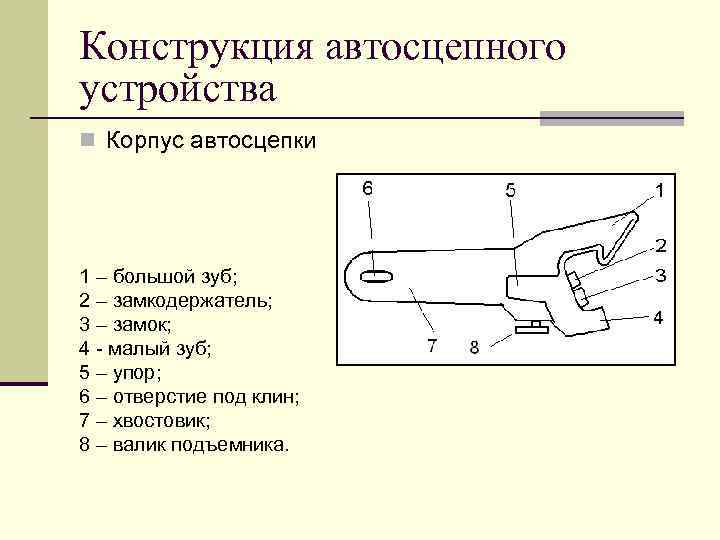 Конструкция автосцепного устройства

Корпус автосцепки

1 – большой зуб;
2 – замкодержатель;
3 – замок;
4 - малый зуб;
5 – упор;
6 – отверстие под клин;
7 – хвостовик;
8 – валик подъемника.

6
5
1
2
3
4
7
8