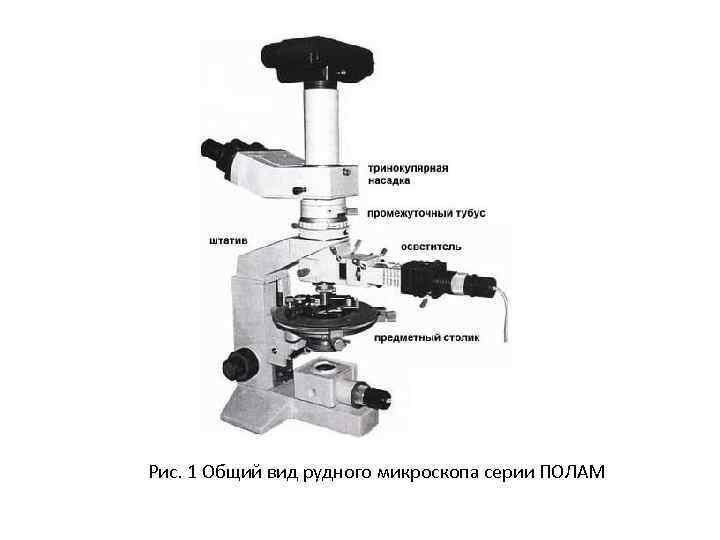 тринокулярная насадка

промежуточный тубус

штатив

осветитель

предметный столик

Рис. 1 Общий вид рудного микроскопа серии ПОЛАМ