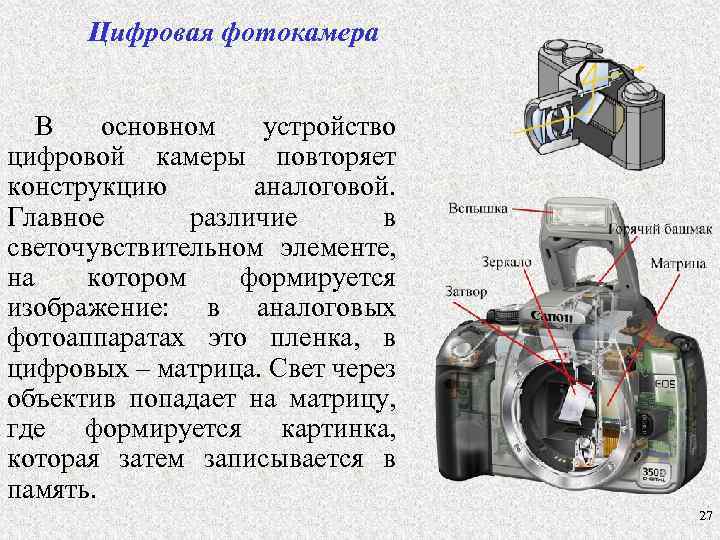 Цифровая фотокамера

В основном устройство цифровой камеры повторяет конструкцию аналоговой. Главное различие в светочувствительном элементе, на котором формируется изображение: в аналоговых фотоаппаратах это пленка, в цифровых – матрица. Свет через объектив попадает на матрицу, где формируется картинка, которая затем записывается в память.

Вспышка
Горячий башмак
Зеркало
Матрица
Затвор
Canon
EOS
350D

27