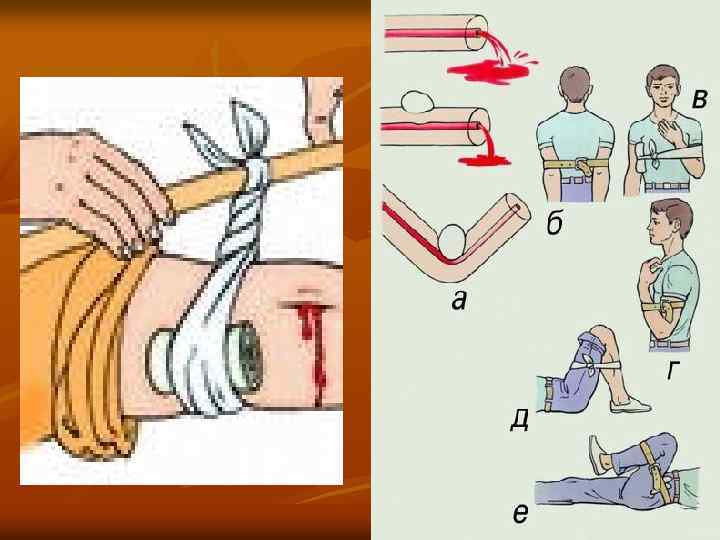 в
б
а
г
д
е