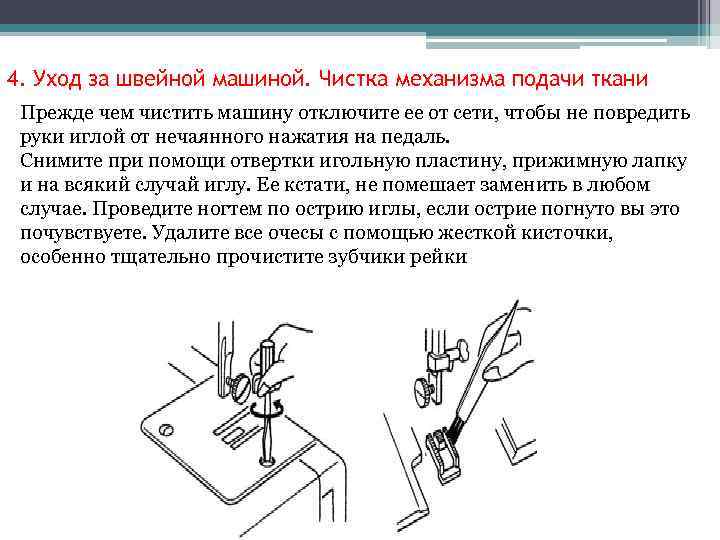 4. Уход за швейной машиной. Чистка механизма подачи ткани

Прежде чем чистить машину отключите ее от сети, чтобы не повредить руки иглой от нечаянного нажатия на педаль.
Снимите при помощи отвертки игольную пластину, прижимную лапку и на всякий случай иглу. Ее кстати, не помешает заменить в любом случае. Проведите ногтем по острию иглы, если острие погнуто вы это почувствуете. Удалите все очесы с помощью жесткой кисточки, особенно тщательно прочистите зубчики рейки