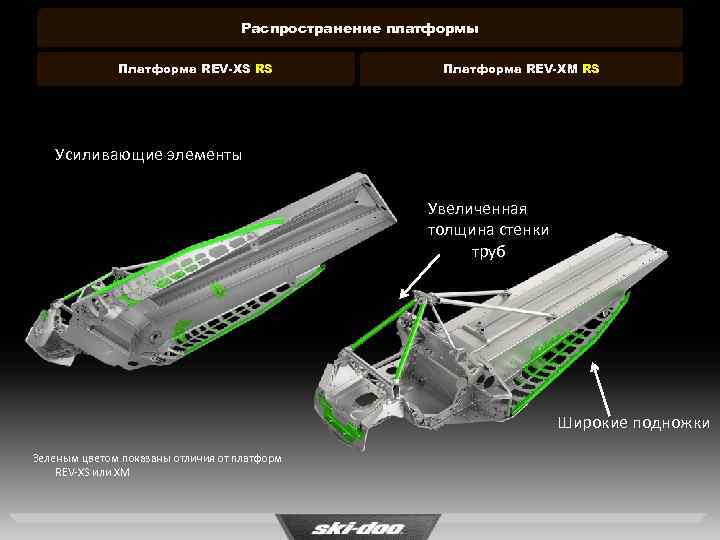 Распространение платформы

Платформа REV-XS RS

Платформа REV-XM RS

Усиливающие элементы

Увеличенная толщина стенки труб

Широкие подножки

Зеленым цветом показаны отличия от платформ REV-XS или XM

ski-doo