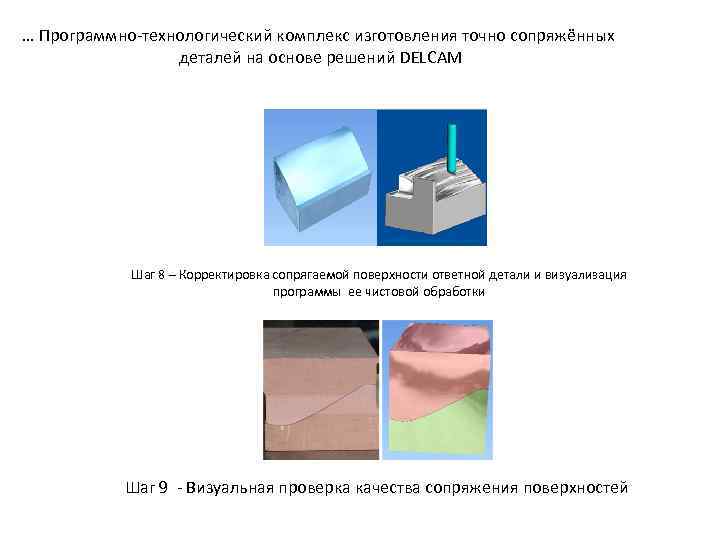 … Программно-технологический комплекс изготовления точно сопряжённых деталей на основе решений DELCAM

Шаг 8 – Корректировка сопрягаемой поверхности ответной детали и визуализация программы ее чистовой обработки

Шаг 9 - Визуальная проверка качества сопряжения поверхностей