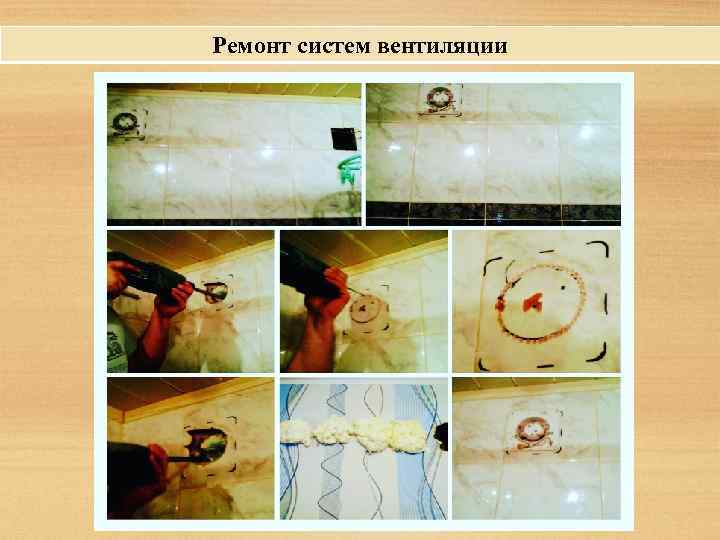 Ремонт систем вентиляции