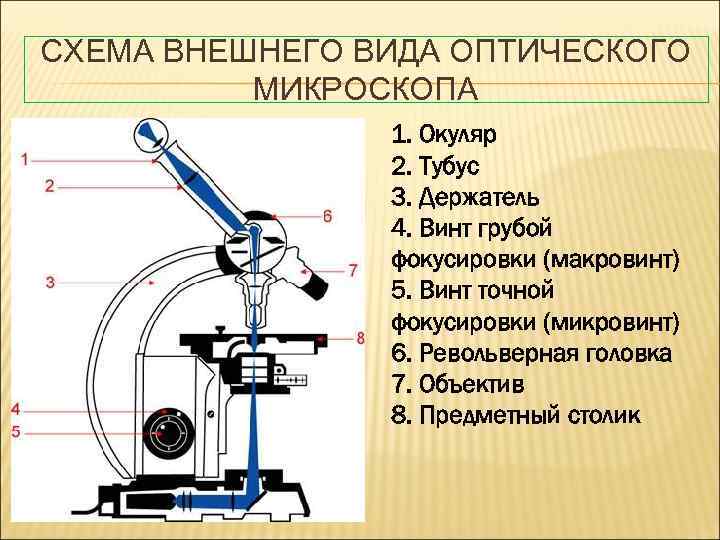 СХЕМА ВНЕШНЕГО ВИДА ОПТИЧЕСКОГО МИКРОСКОПА

1
2
3
4
5
6
7
8

1. Окуляр
2. Тубус
3. Держатель
4. Винт грубой фокусировки (макровинт)
5. Винт точной фокусировки (микровинт)
6. Револьверная головка
7. Объектив
8. Предметный столик