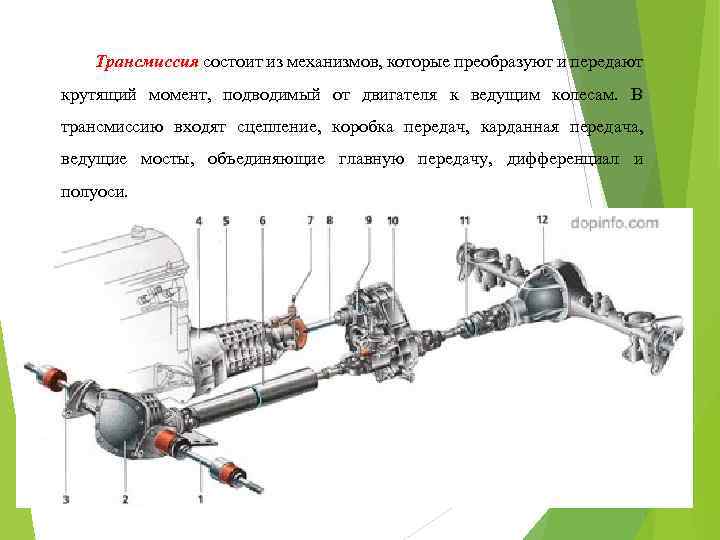 Трансмиссия состоит из механизмов, которые преобразуют и передают крутящий момент, подводимый от двигателя к ведущим колесам. В трансмиссию входят сцепление, коробка передач, карданная передача, ведущие мосты, объединяющие главную передачу, дифференциал и полуоси.

4 5 6 7 8 9 10 11 12

dopinfo.com

3 2 1