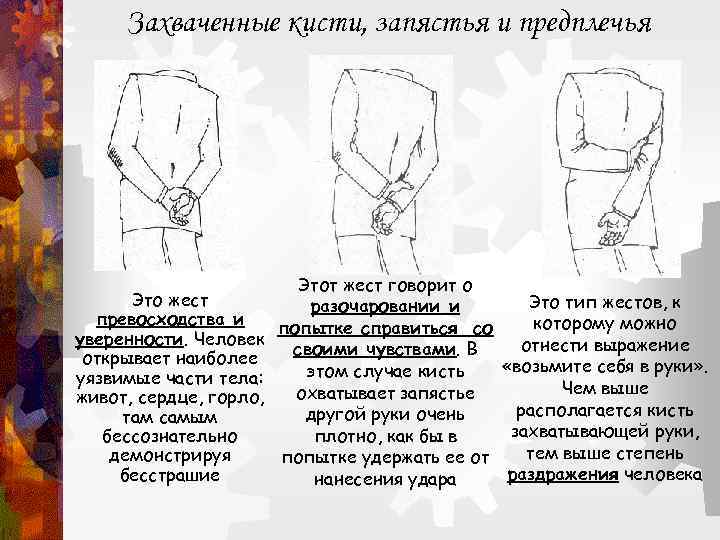 Захваченные кисти, запястья и предплечья

Это жест превосходства и уверенности. Человек открывает наиболее уязвимые части тела: живот, сердце, горло, там самым бессознательно демонстрируя бесстрашие

Этот жест говорит о разочаровании и попытке справиться со своими чувствами. В этом случае кисть охватывает запястье другой руки очень плотно, как бы в попытке удержать ее от нанесения удара

Это тип жестов, к которому можно отнести выражение «возьмите себя в руки». Чем выше располагается кисть захватывающей руки, тем выше степень раздражения человека