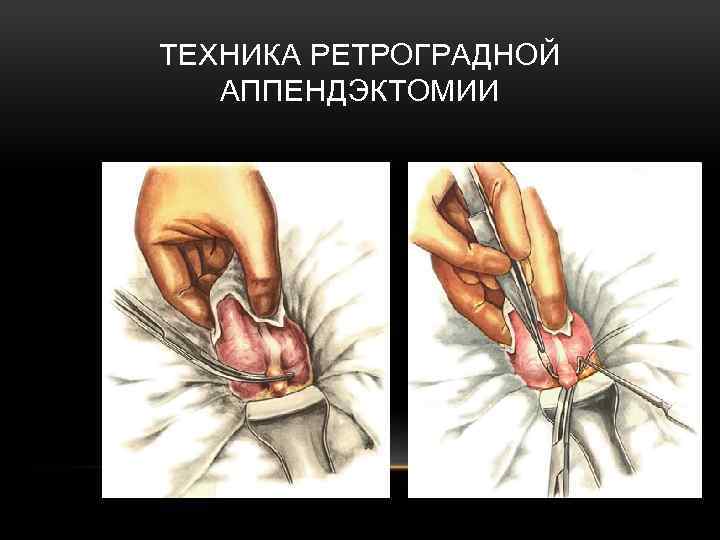 ТЕХНИКА РЕТРОГРАДНОЙ АППЕНДЭКТОМИИ