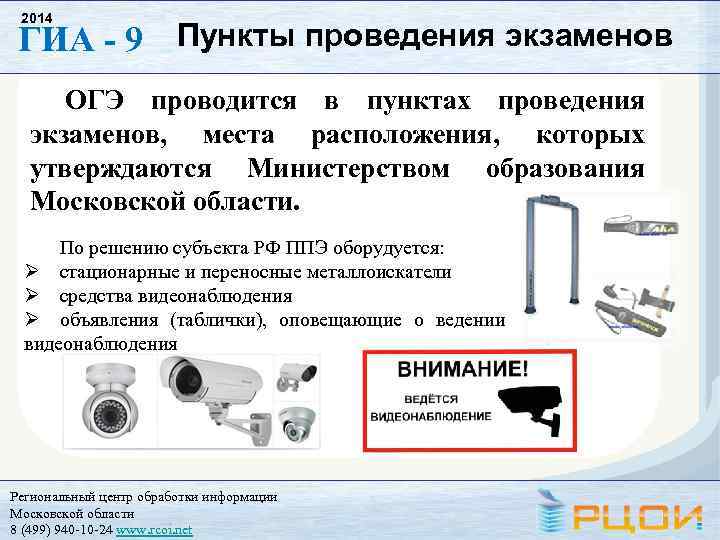 2014
ГИА - 9 Пункты проведения экзаменов

ОГЭ проводится в пунктах проведения экзаменов, места расположения, которых утверждаются Министерством образования Московской области.

По решению субъекта РФ ППЭ оборудуется:
➢ стационарные и переносные металлоискатели
➢ средства видеонаблюдения
➢ объявления (таблички), оповещающие о ведении видеонаблюдения

ВНИМАНИЕ!
ВЕДЁТСЯ ВИДЕОНАБЛЮДЕНИЕ

Региональный центр обработки информации Московской области
8 (499) 940-10-24 www.rcoi.net

РЦОИ