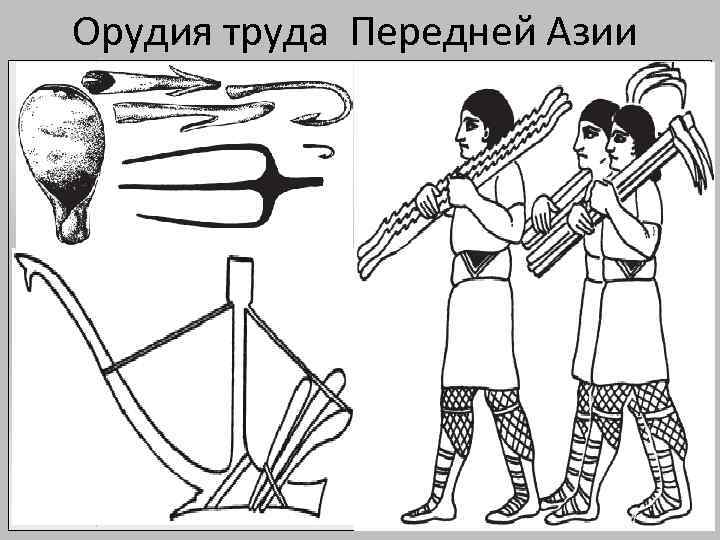 Орудия труда  Передней Азии