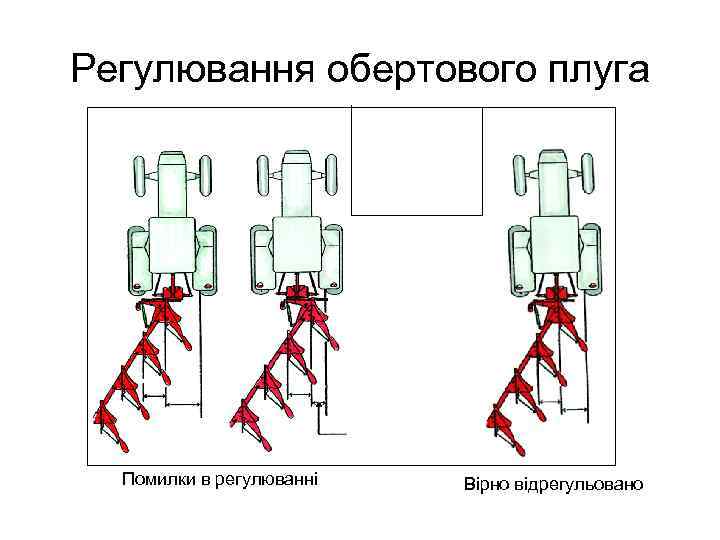 Регулювання обертового плуга

Помилки в регулюванні

Вірно відрегульовано