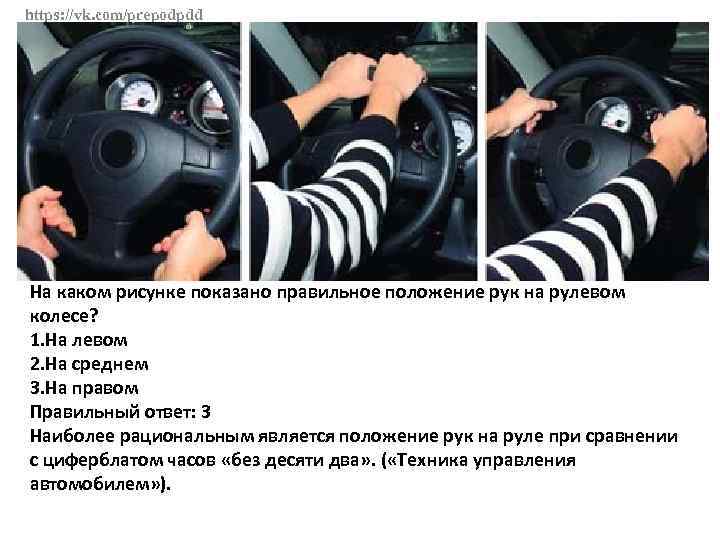 https://vk.com/prepodpdd

На каком рисунке показано правильное положение рук на рулевом колесе?
1.На левом
2.На среднем
3.На правом
Правильный ответ: 3
Наиболее рациональным является положение рук на руле при сравнении с циферблатом часов «без десяти два». («Техника управления автомобилем»).