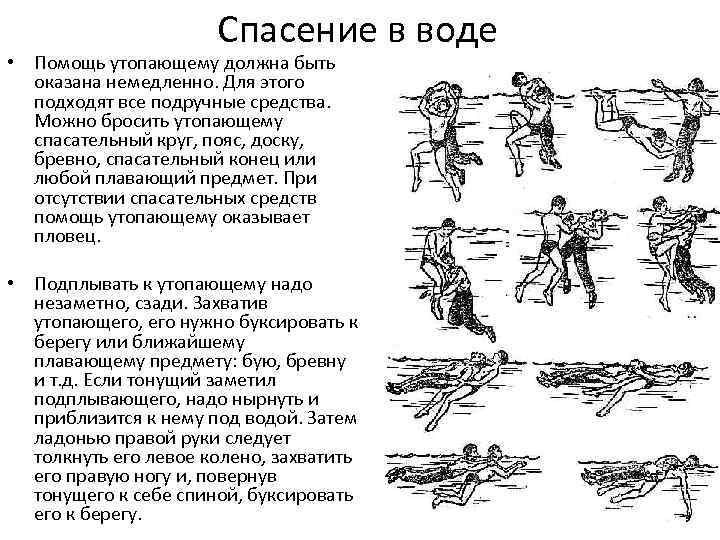 Спасение в воде

• Помощь утопающему должна быть оказана немедленно. Для этого подходят все подручные средства. Можно бросить утопающему спасательный круг, пояс, доску, бревно, спасательный конец или любой плавающий предмет. При отсутствии спасательных средств помощь утопающему оказывает пловец.

• Подплывать к утопающему надо незаметно, сзади. Захватив утопающего, его нужно буксировать к берегу или ближайшему плавающему предмету: бую, бревну и т.д. Если тонущий заметил подплывающего, надо нырнуть и приблизится к нему под водой. Затем ладонью правой руки следует толкнуть его левое колено, захватить его правую ногу и, повернув тонущего к себе спиной, буксировать его к берегу.