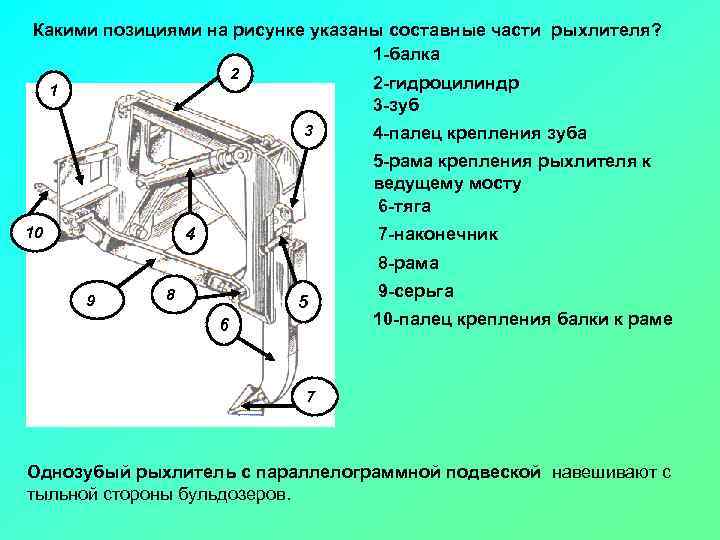 Какими позициями на рисунке указаны составные части рыхлителя?

1-балка

2-гидроцилиндр

3-зуб

4-палец крепления зуба

5-рама крепления рыхлителя к ведущему мосту

6-тяга

7-наконечник

8-рама

9-серьга

10-палец крепления балки к раме

1

2

3

4

5

6

7

8

9

10

Однозубый рыхлитель с параллелограммной подвеской навешивают с тыльной стороны бульдозеров.