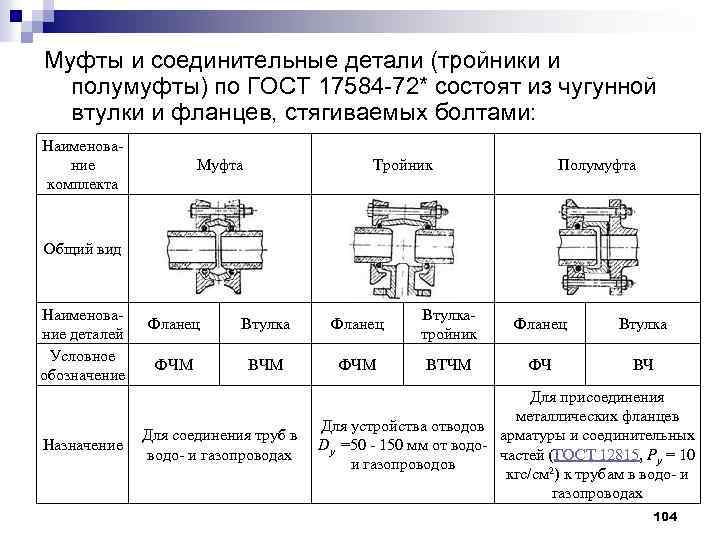 Муфты и соединительные детали (тройники и полумуфты) по ГОСТ 17584-72* состоят из чугунной втулки и фланцев, стягиваемых болтами:

| Наименование комплекта | Муфта | | Тройник | | Полумуфта | |
|---|---|---|---|---|---|---|
| Общий вид | | | | | | |
| Наименование деталей | Фланец | Втулка | Фланец | Втулка-тройник | Фланец | Втулка |
| Условное обозначение | ФЧМ | ВЧМ | ФЧМ | ВТЧМ | ФЧ | ВЧ |
| Назначение | Для соединения труб в водо- и газопроводах | | Для устройства отводов $D_y$ =50 - 150 мм от водо- и газопроводов | | Для присоединения металлических фланцев арматуры и соединительных частей (ГОСТ 12815, $P_y$ = 10 кгс/см$^2$) к трубам в водо- и газопроводах | |

104