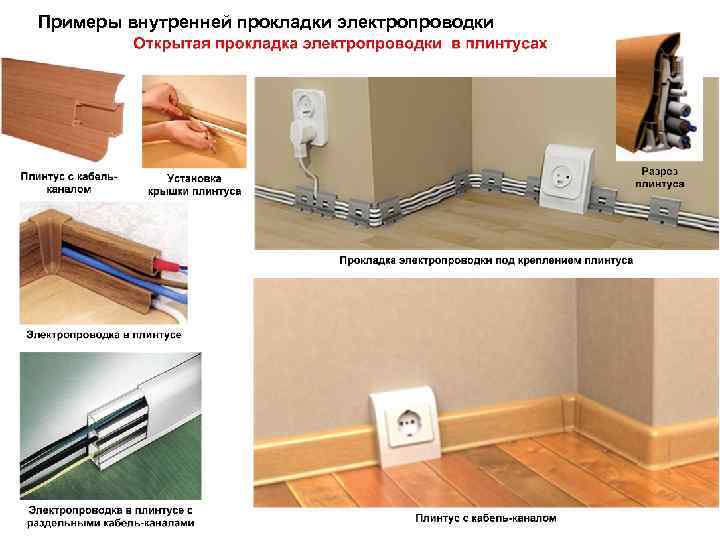 Примеры внутренней прокладки электропроводки

Открытая прокладка электропроводки в плинтусах

Плинтус с кабель-каналом

Установка крышки плинтуса

Разрез плинтуса

Прокладка электропроводки под креплением плинтуса

Электропроводка в плинтусе

Электропроводка в плинтусе с раздельными кабель-каналами

Плинтус с кабель-каналом