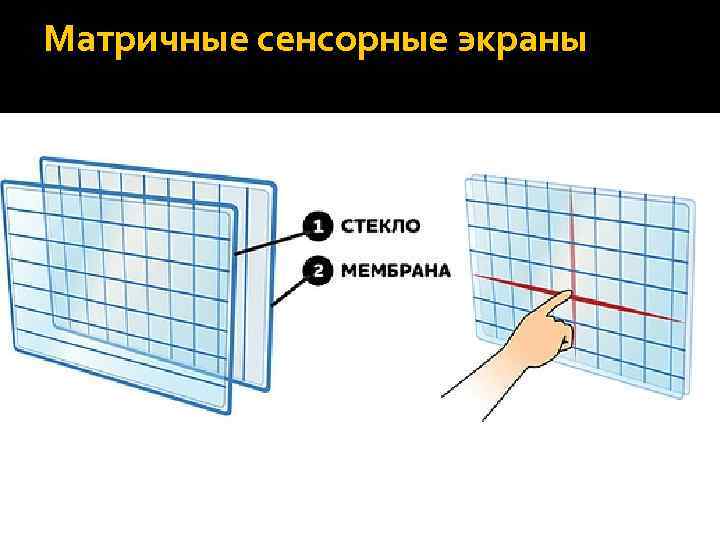 Матричные сенсорные экраны

1 СТЕКЛО
2 МЕМБРАНА