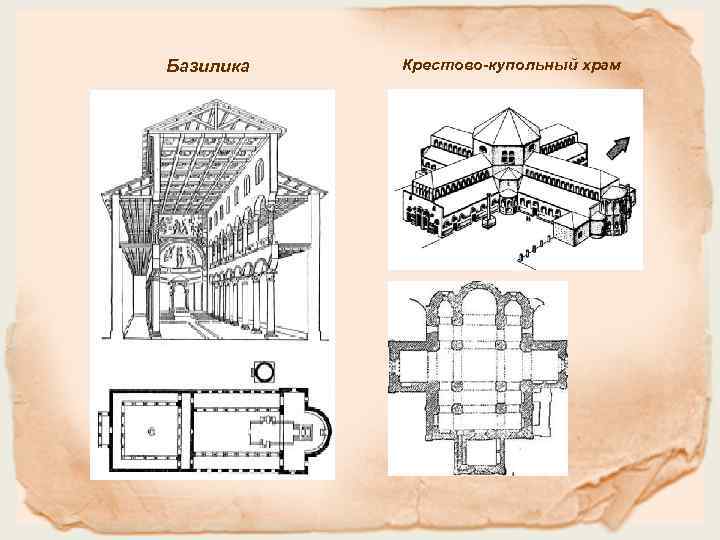 Базилика

Крестово-купольный храм