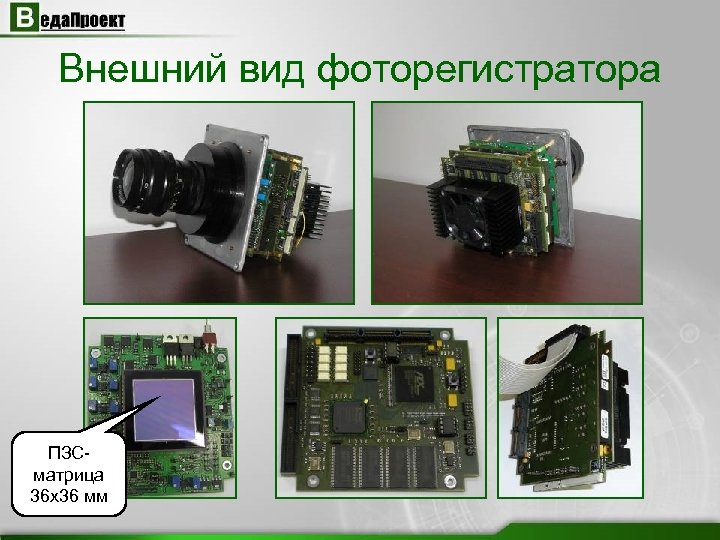 ВедаПроект

Внешний вид фоторегистратора

ПЗС-матрица 36х36 мм