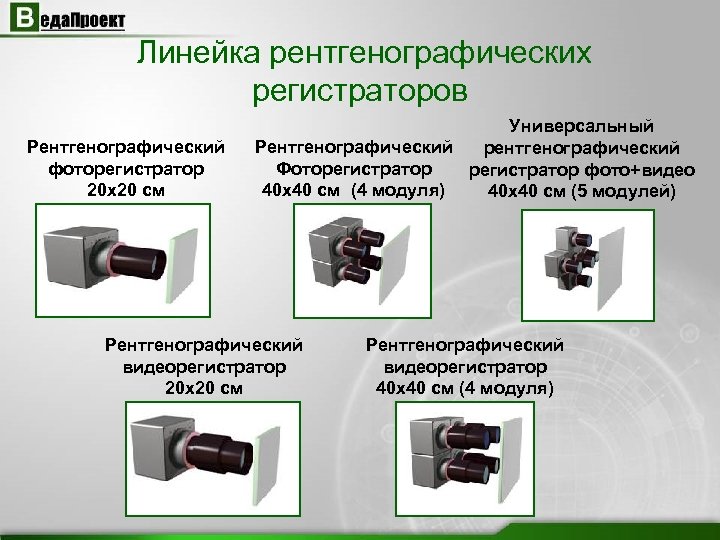 ВедаПроект

Линейка рентгенографических регистраторов

Рентгенографический фоторегистратор 20х20 см

Рентгенографический Фоторегистратор 40х40 см (4 модуля)

Универсальный рентгенографический регистратор фото+видео 40х40 см (5 модулей)

Рентгенографический видеорегистратор 20х20 см

Рентгенографический видеорегистратор 40х40 см (4 модуля)