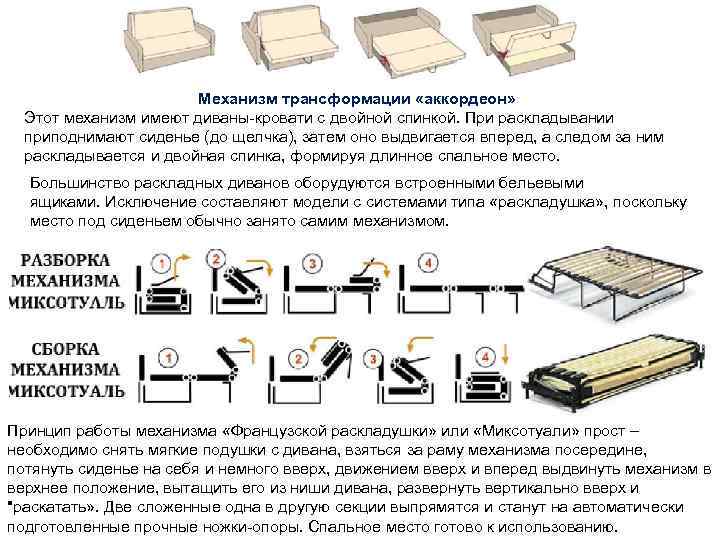 Механизм трансформации «аккордеон»
Этот механизм имеют диваны-кровати с двойной спинкой. При раскладывании приподнимают сиденье (до щелчка), затем оно выдвигается вперед, а следом за ним раскладывается и двойная спинка, формируя длинное спальное место.

Большинство раскладных диванов оборудуются встроенными бельевыми ящиками. Исключение составляют модели с системами типа «раскладушка», поскольку место под сиденьем обычно занято самим механизмом.

РАЗБОРКА МЕХАНИЗМА МИКСОТУАЛЬ

1 2 3 4

СБОРКА МЕХАНИЗМА МИКСОТУАЛЬ

1 2 3 4

Принцип работы механизма «Французской раскладушки» или «Миксотуали» прост – необходимо снять мягкие подушки с дивана, взяться за раму механизма посередине, потянуть сиденье на себя и немного вверх, движением вверх и вперед выдвинуть механизм в верхнее положение, вытащить его из ниши дивана, развернуть вертикально вверх и "раскатать». Две сложенные одна в другую секции выпрямятся и станут на автоматически подготовленные прочные ножки-опоры. Спальное место готово к использованию.