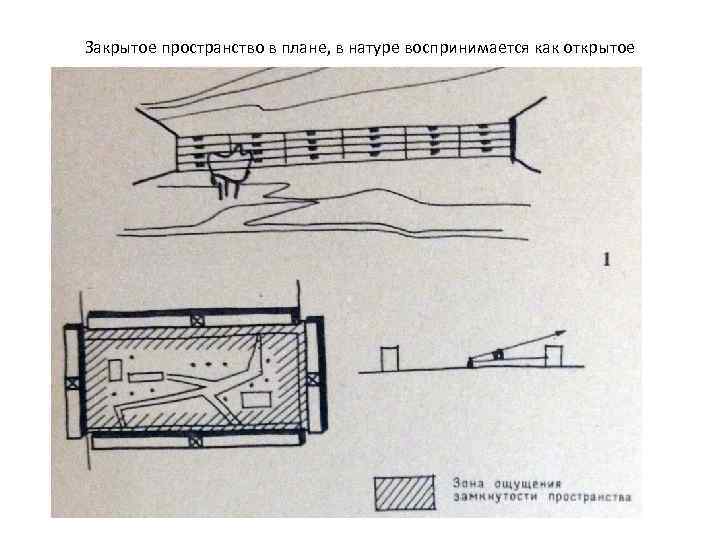 Закрытое пространство в плане, в натуре воспринимается как открытое

1

Зона ощущения замкнутости пространства