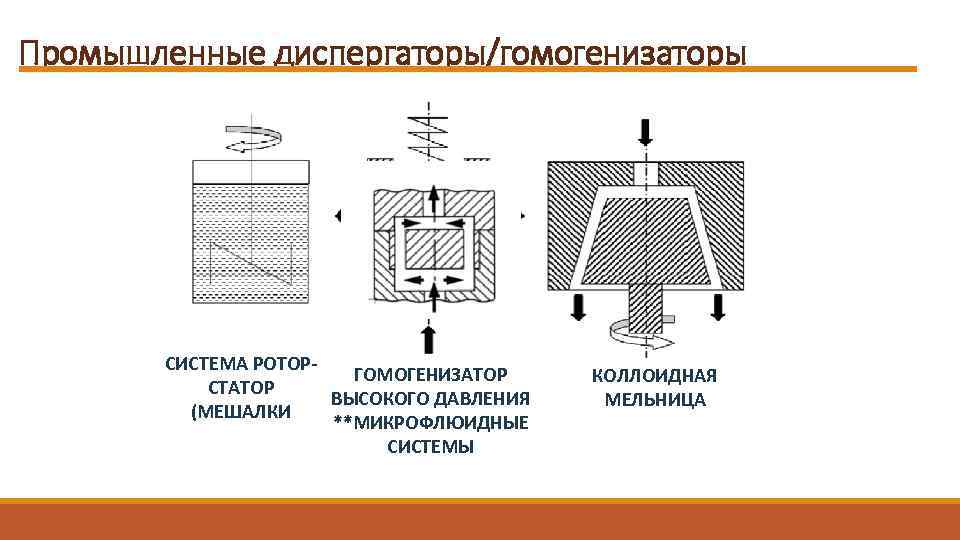 Промышленные диспергаторы/гомогенизаторы

СИСТЕМА РОТОР-СТАТОР (МЕШАЛКИ

ГОМОГЕНИЗАТОР ВЫСОКОГО ДАВЛЕНИЯ **МИКРОФЛЮИДНЫЕ СИСТЕМЫ

КОЛЛОИДНАЯ МЕЛЬНИЦА