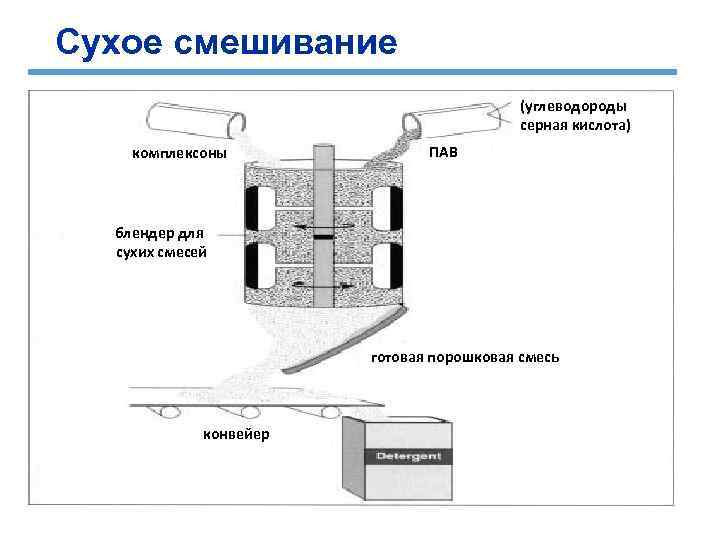 Сухое смешивание

(углеводороды
серная кислота)

комплексоны

ПАВ

блендер для
сухих смесей

готовая порошковая смесь

конвейер

Detergent