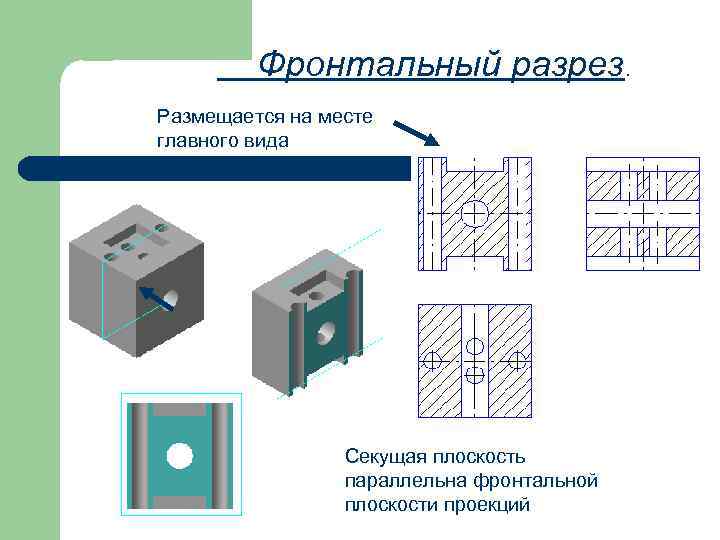 Фронтальный разрез.

Размещается на месте главного вида

Секущая плоскость параллельна фронтальной плоскости проекций