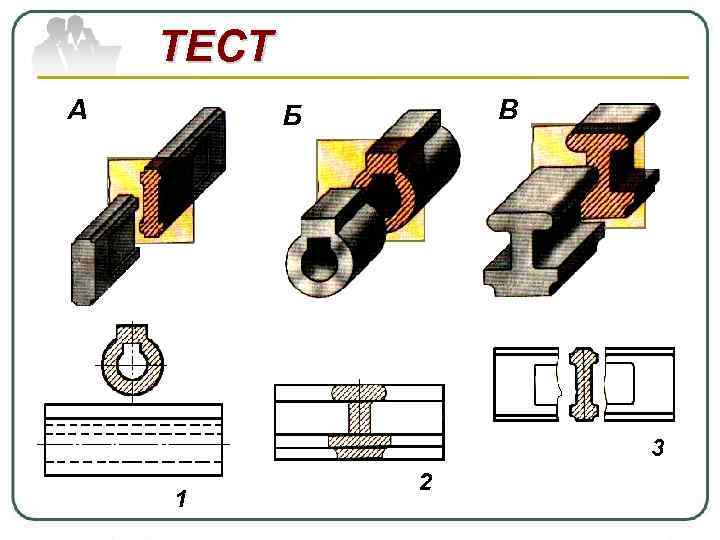 ТЕСТ

А

Б

В

1

2

3