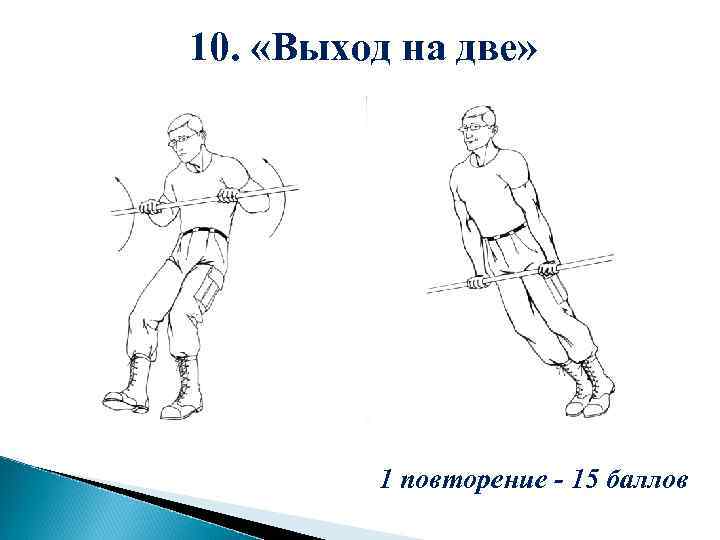 10. «Выход на две»

1 повторение - 15 баллов